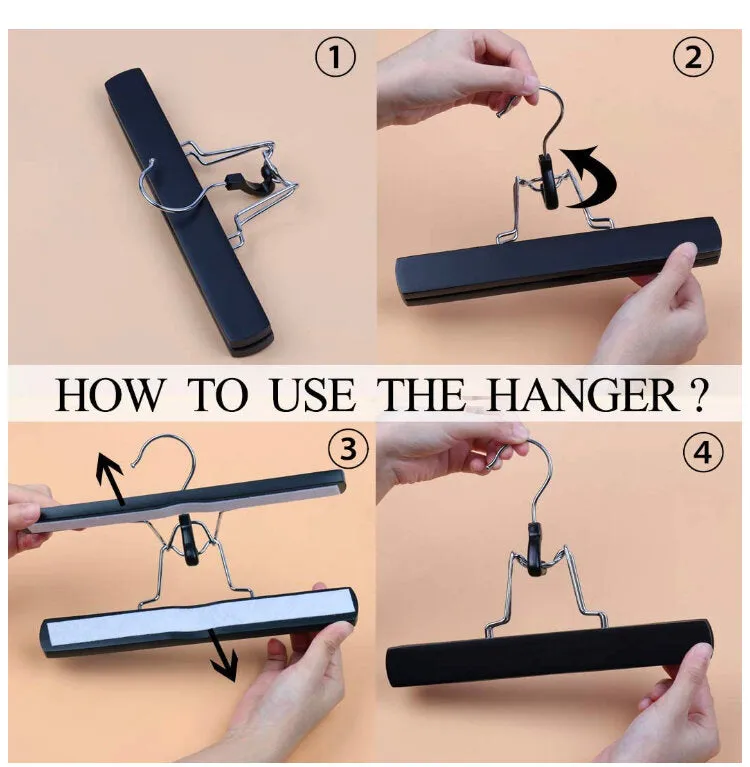 ①

②

HOW TO USE THE HANGER ?

③

④